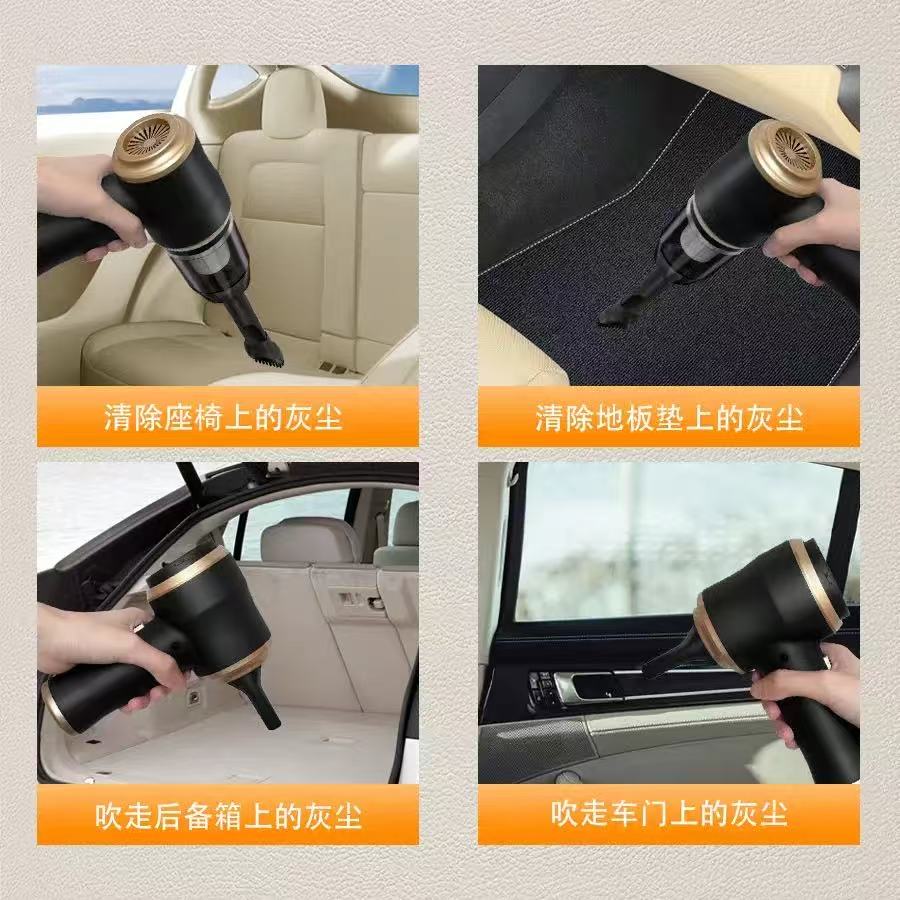 清除座椅上的灰尘

清除地板垫上的灰尘

吹走后备箱上的灰尘

吹走车门上的灰尘