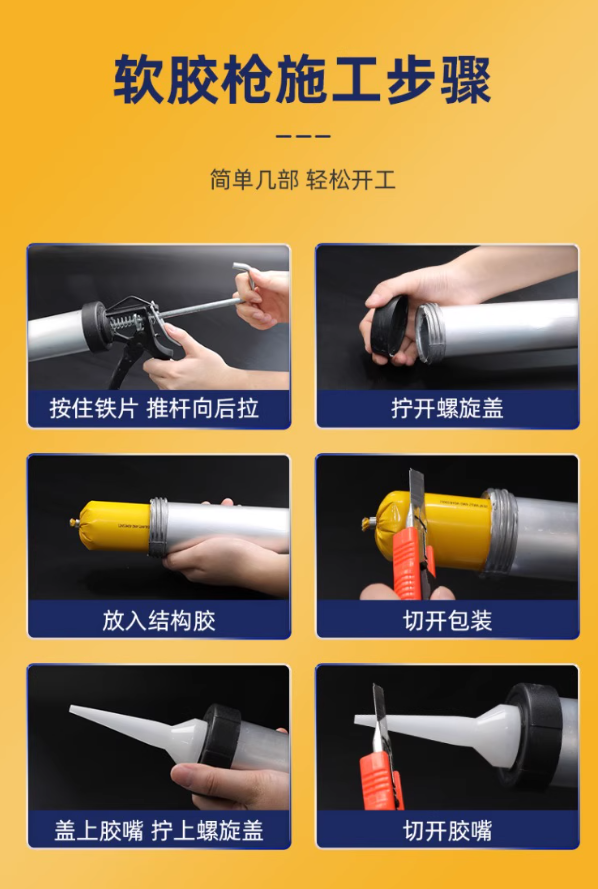 软胶枪施工步骤

简单几部 轻松开工

按住铁片 推杆向后拉

拧开螺旋盖

放入结构胶

切开包装

盖上胶嘴 拧上螺旋盖

切开胶嘴