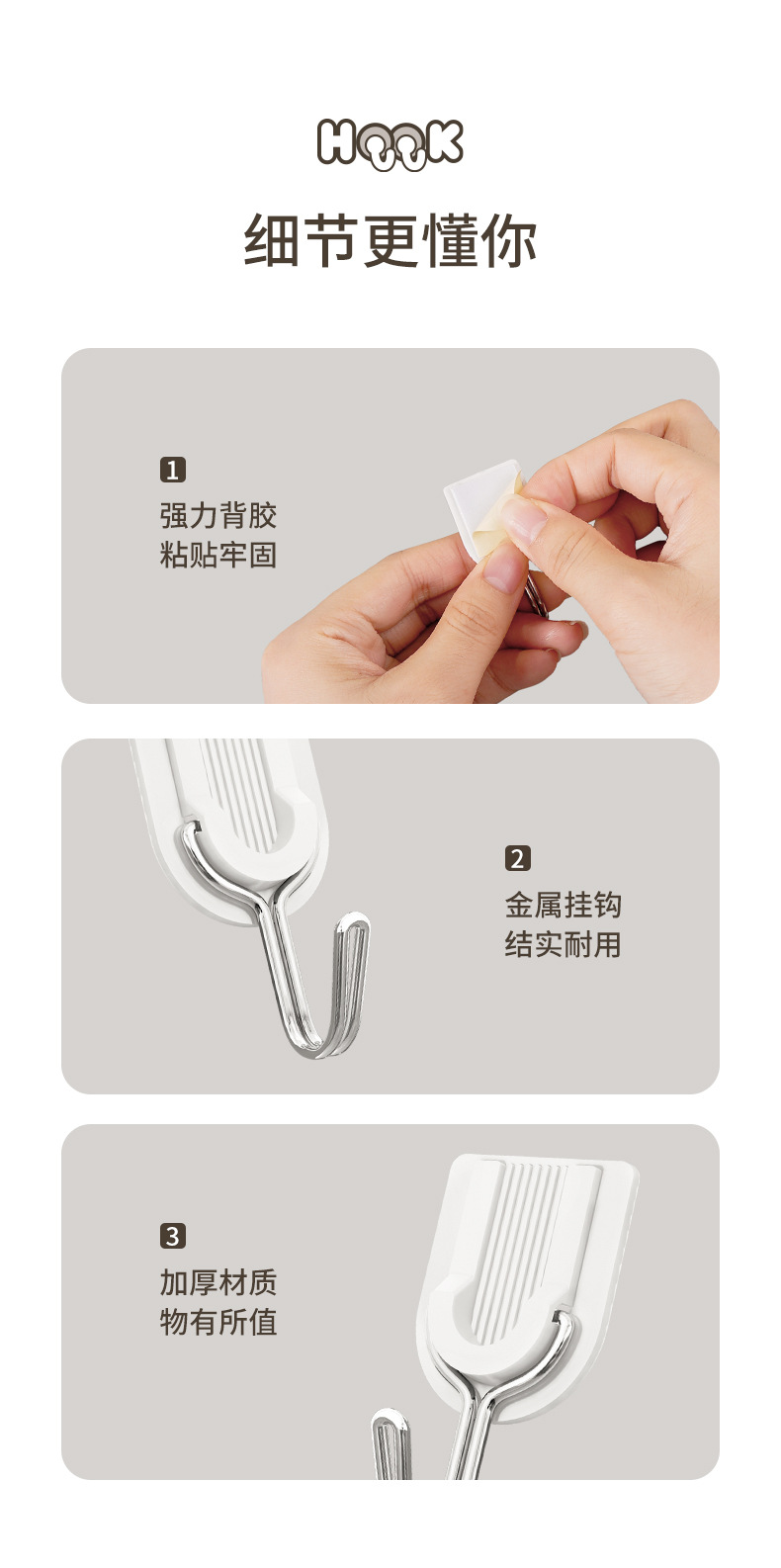 HOOK

细节更懂你

1
强力背胶
粘贴牢固

2
金属挂钩
结实耐用

3
加厚材质
物有所值